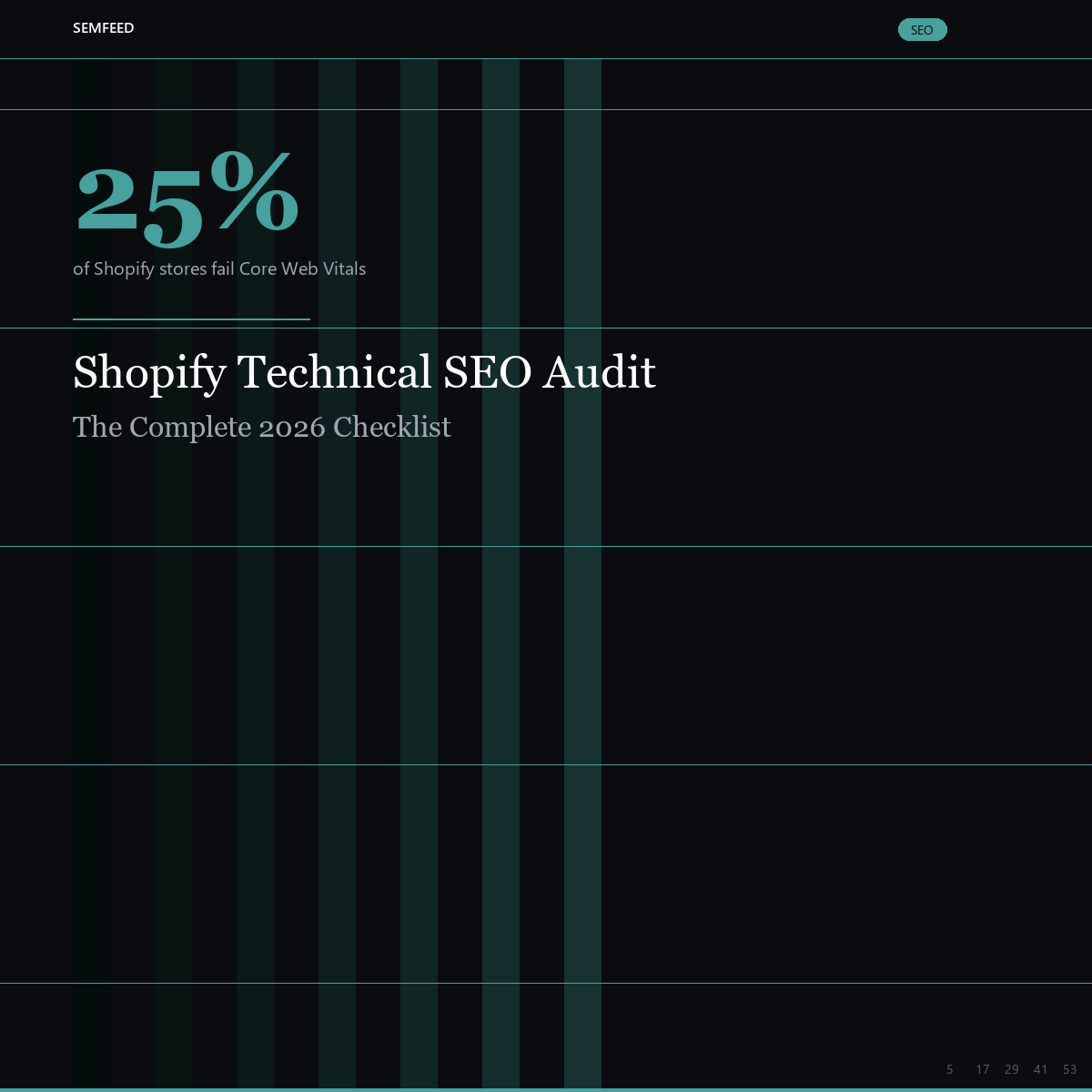 SEMFEED

SEO

25%

of Shopify stores fail Core Web Vitals

Shopify Technical SEO Audit

The Complete 2026 Checklist

5 17 29 41 53